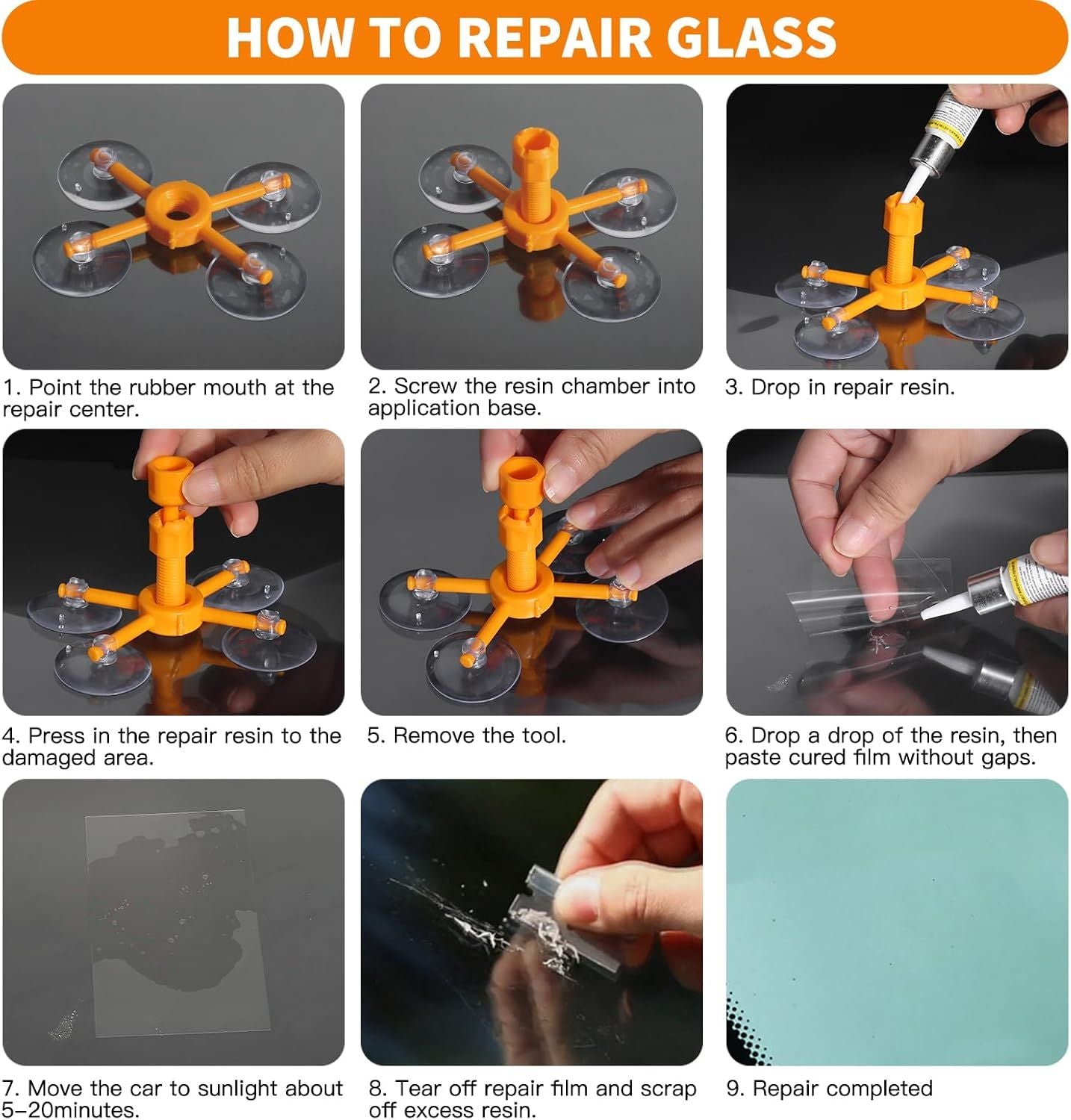 HOW TO REPAIR GLASS

1. Point the rubber mouth at the repair center.

2. Screw the resin chamber into application base.

3. Drop in repair resin.

4. Press in the repair resin to the damaged area.

5. Remove the tool.

6. Drop a drop of the resin, then paste cured film without gaps.

7. Move the car to sunlight about 5-20minutes.

8. Tear off repair film and scrap off excess resin.

9. Repair completed